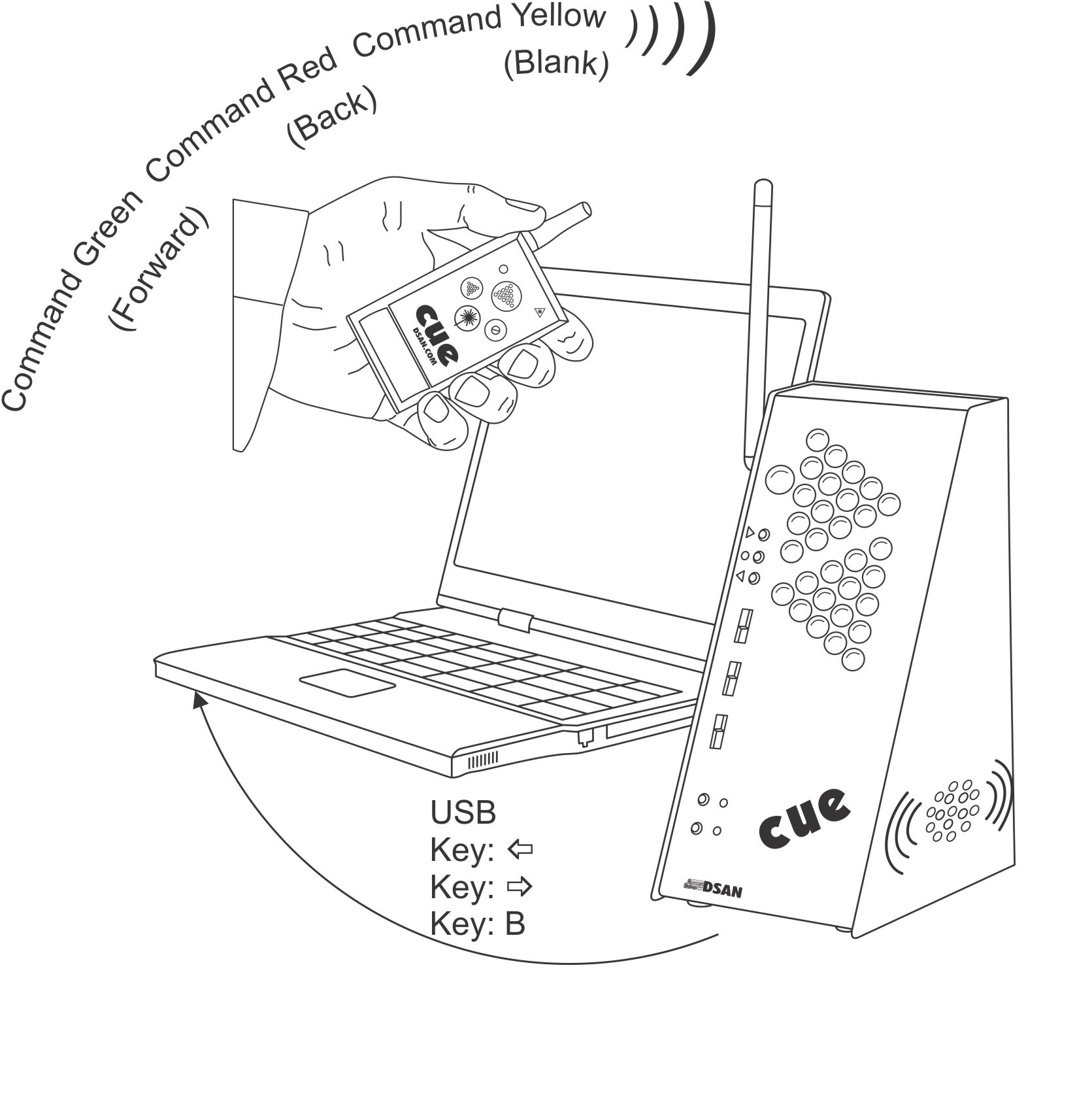 Command Green
(Forward)
Command Red
(Back)
Command Yellow
(Blank)

cue
DSAN.COM

USB
Key: ⇦
Key: ⇨
Key: B

cue
DSAN